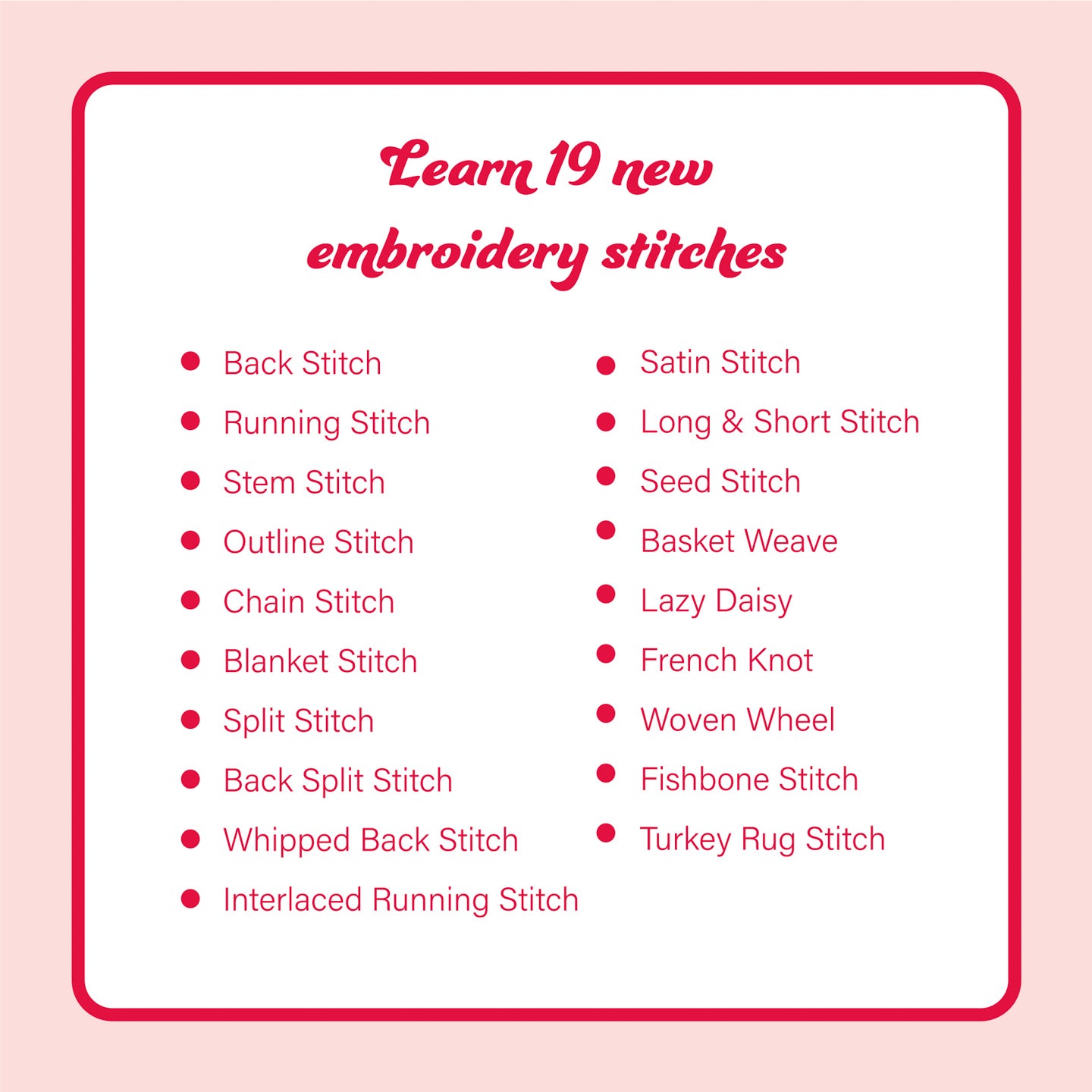 Learn 19 new embroidery stitches

- Back Stitch
- Running Stitch
- Stem Stitch
- Outline Stitch
- Chain Stitch
- Blanket Stitch
- Split Stitch
- Back Split Stitch
- Whipped Back Stitch
- Interlaced Running Stitch

- Satin Stitch
- Long & Short Stitch
- Seed Stitch
- Basket Weave
- Lazy Daisy
- French Knot
- Woven Wheel
- Fishbone Stitch
- Turkey Rug Stitch